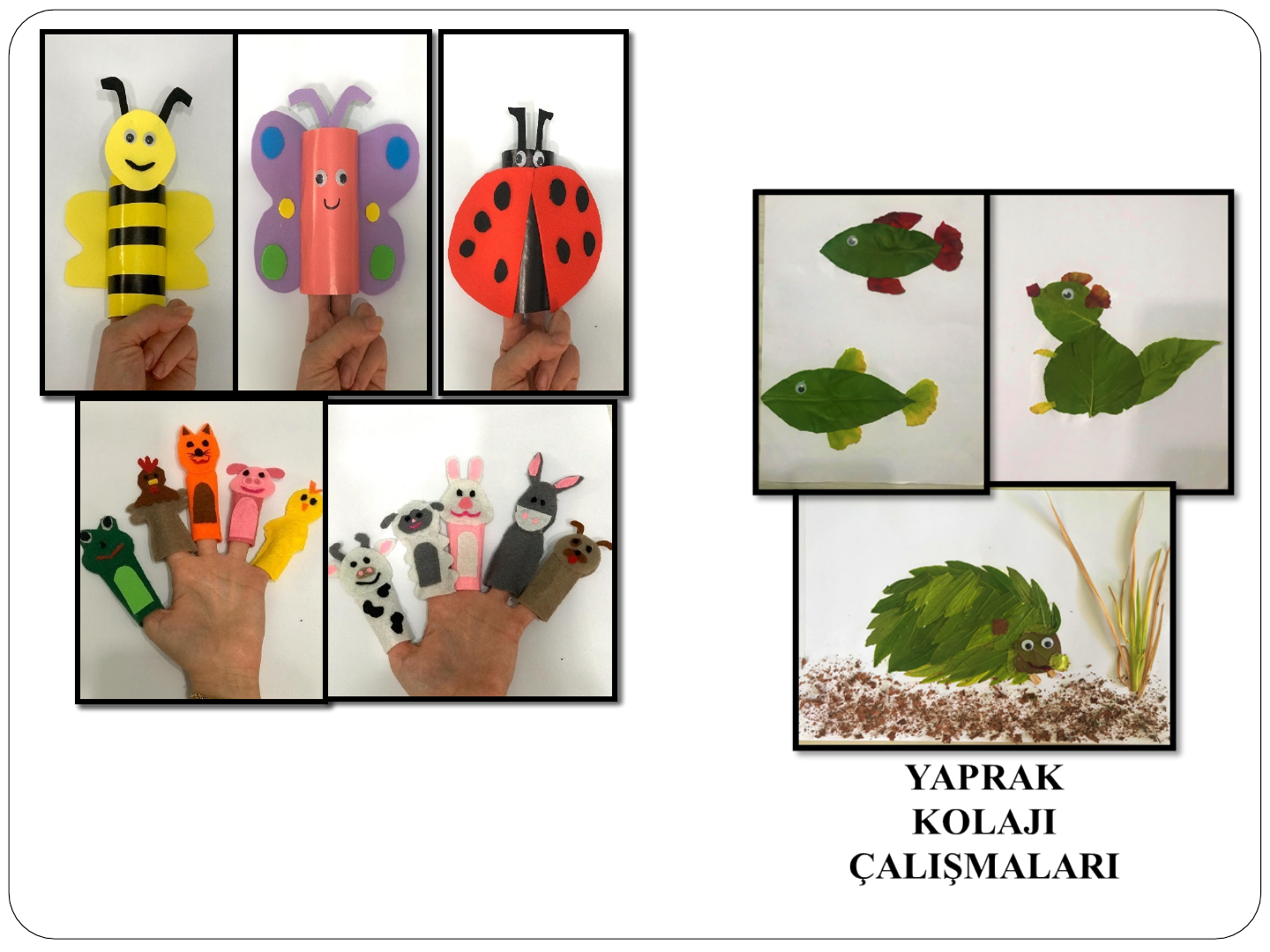 YAPRAK
KOLAJI
ÇALIŞMALARI